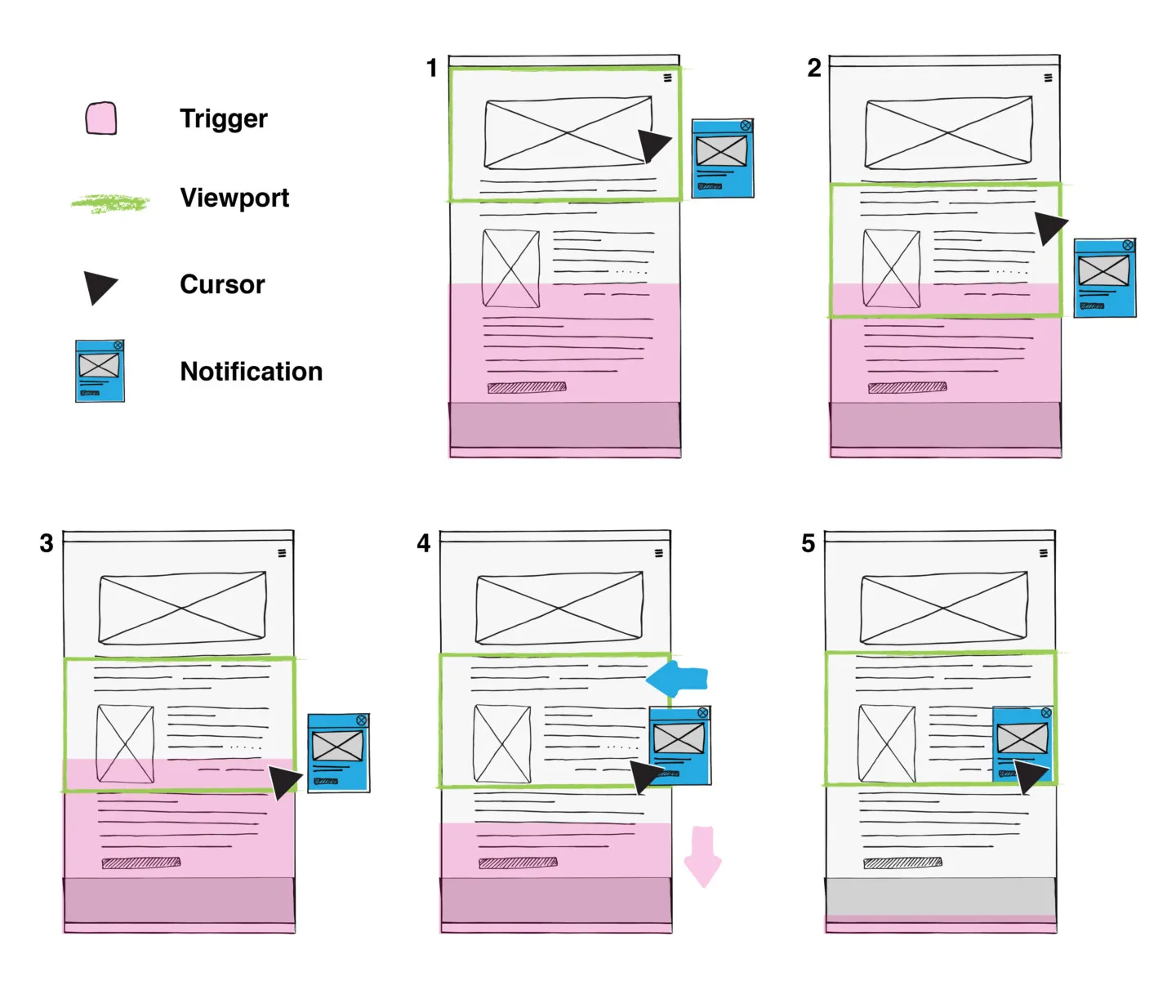 Trigger

Viewport

Cursor

Notification

1

2

3

4

5